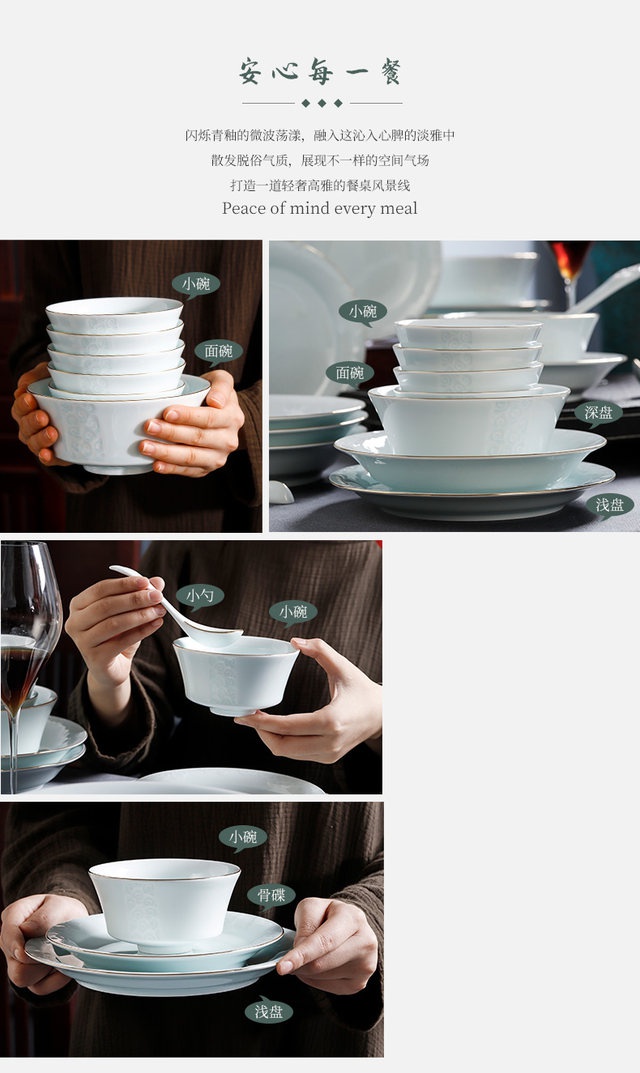 安心每一餐

闪烁青釉的微波荡漾，融入这沁入心脾的淡雅中
散发脱俗气质，展现不一样的空间气场
打造一道轻奢高雅的餐桌风景线
Peace of mind every meal

小碗
面碗

小碗
面碗
深盘
浅盘

小勺
小碗

小碗
骨碟
浅盘